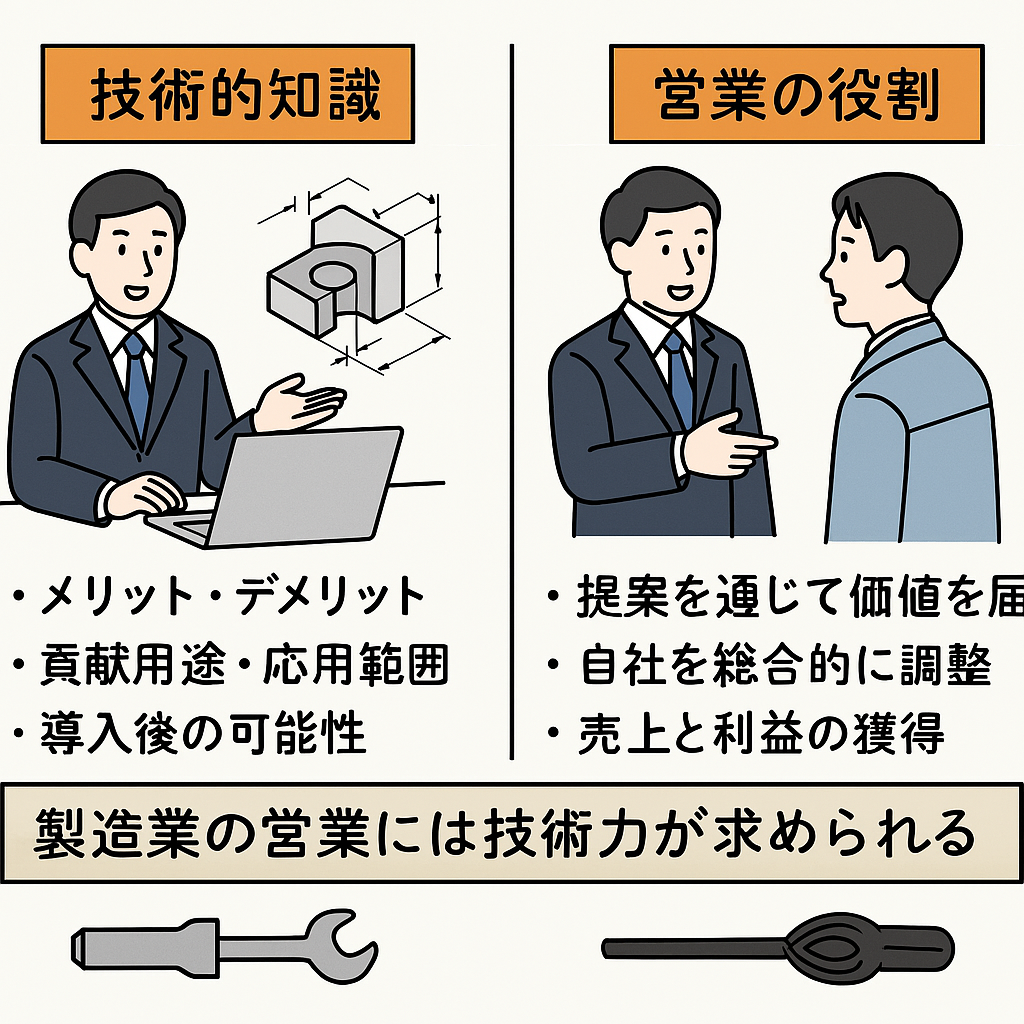 技術的知識

・メリット・デメリット
・貢献用途・応用範囲
・導入後の可能性

営業の役割

・提案を通じて価値を届
・自社を総合的に調整
・売上と利益の獲得

製造業の営業には技術力が求められる